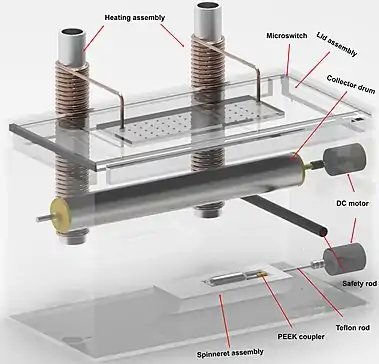 Heating assembly
Microswitch
Lid assembly
Collector drum
DC motor
Safety rod
Teflon rod
PEEK coupler
Spinneret assembly